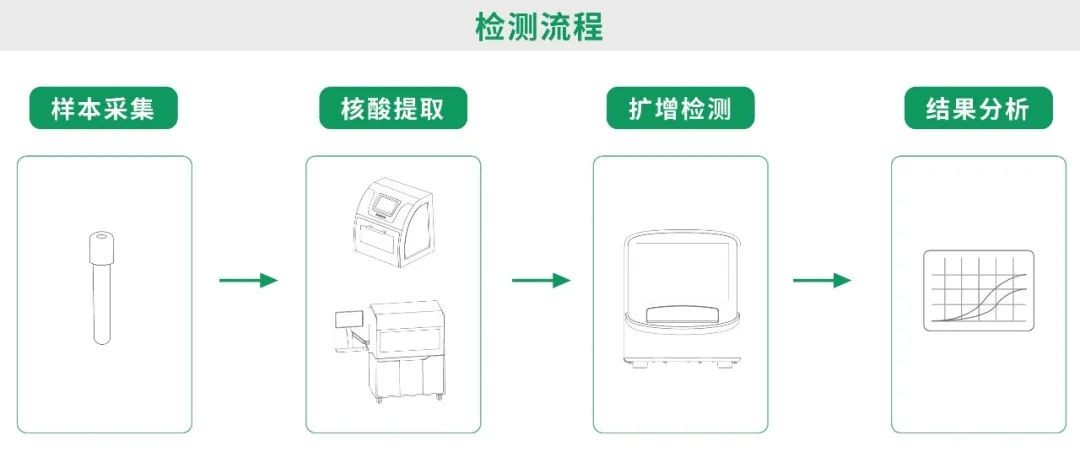 检测流程

样本采集

核酸提取

扩增检测

结果分析